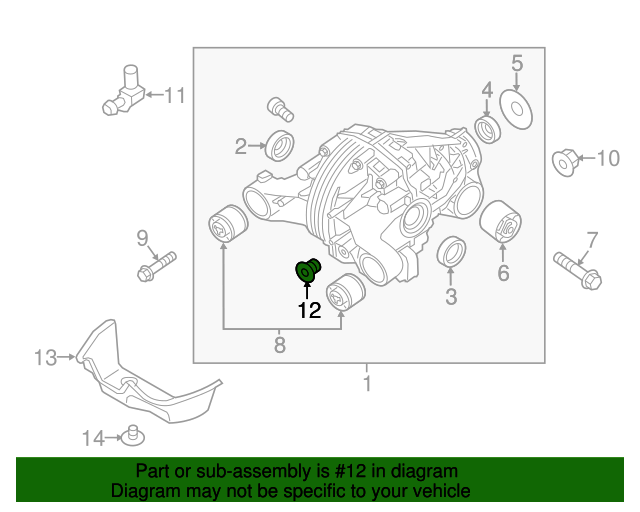 11
5
4
2
10
9
7
6
3
12
8
13
1
14

Part or sub-assembly is #12 in diagram
Diagram may not be specific to your vehicle