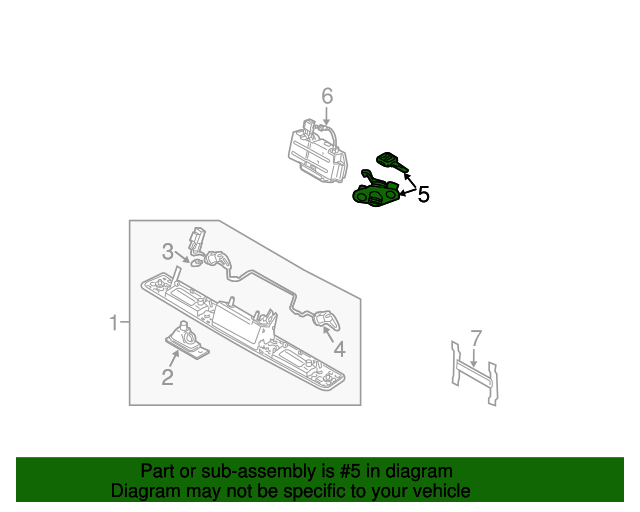 6

5

3

1

4

2

7

Part or sub-assembly is #5 in diagram
Diagram may not be specific to your vehicle