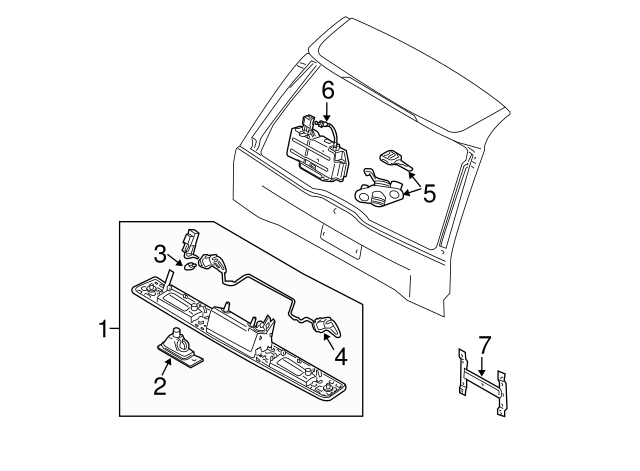 6
5
3
1
4
2
7