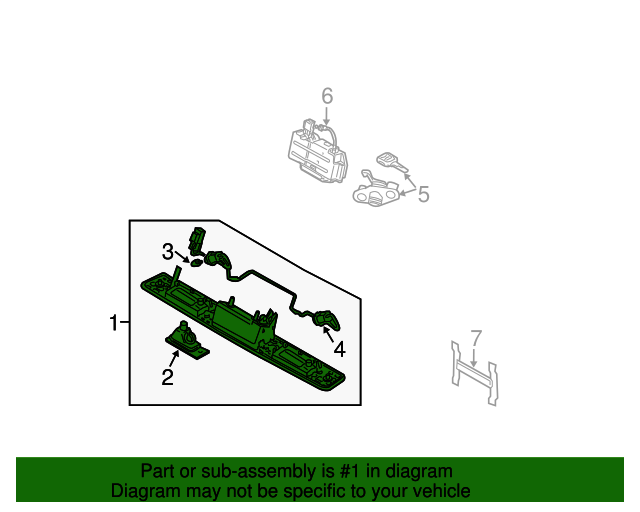 6

5

3

1

4

2

7

Part or sub-assembly is #1 in diagram
Diagram may not be specific to your vehicle