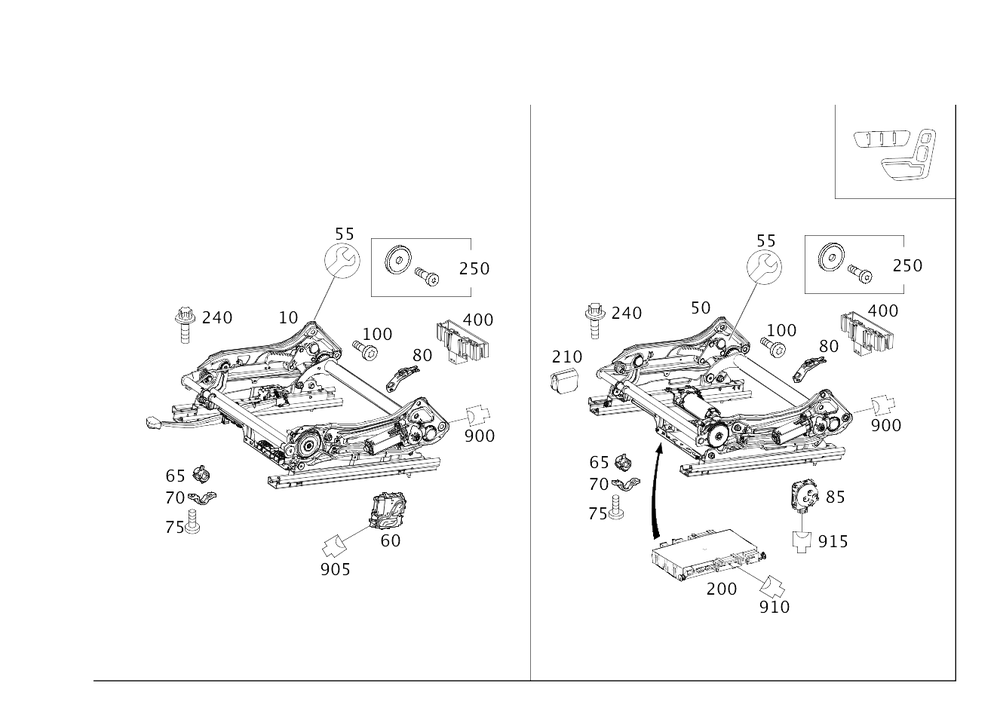 55
250
240
10
100
400
80
900
65
70
75
60
905

55
250
240
50
100
400
210
80
900
65
70
75
85
915
200
910