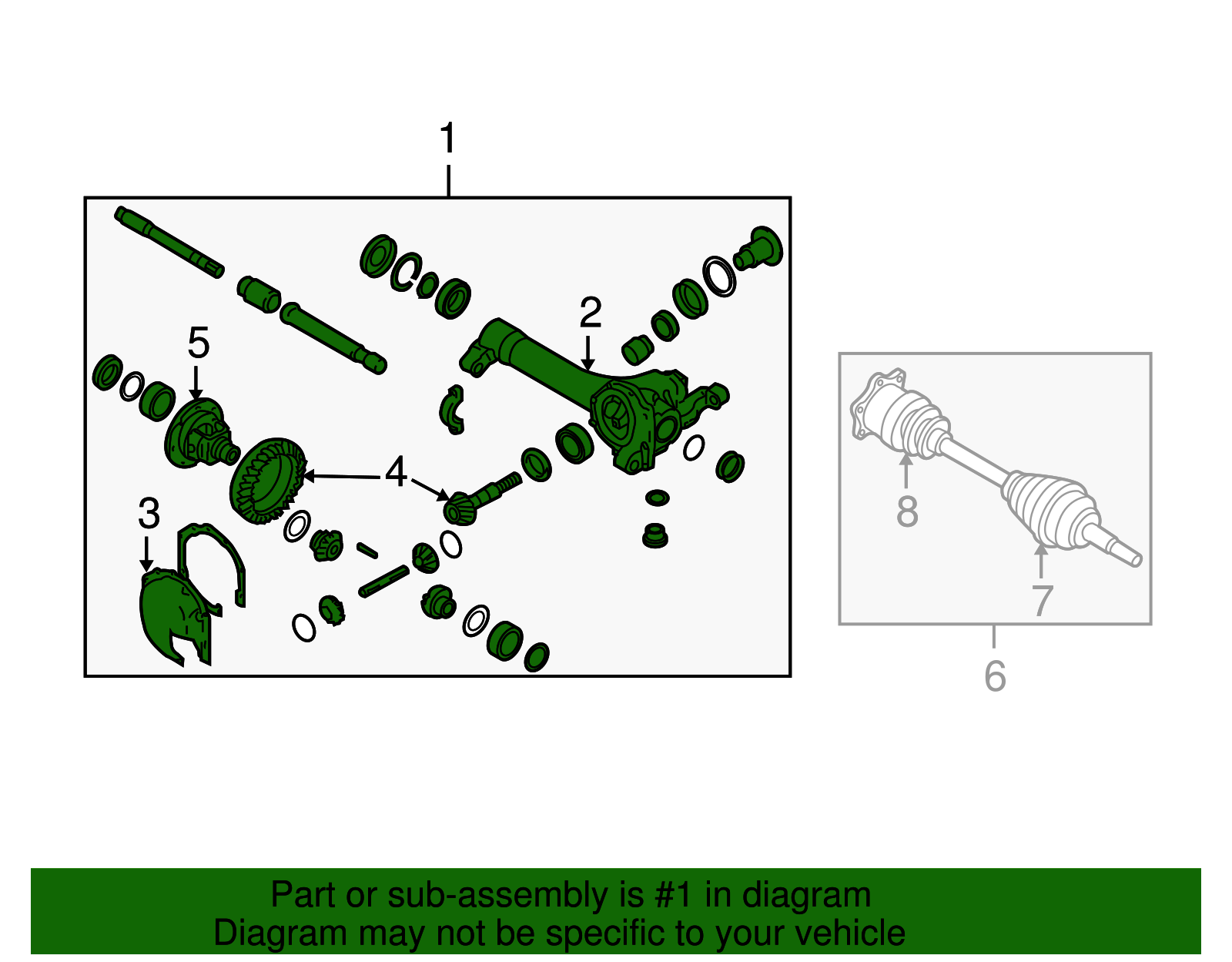 1
2
5
4
3
8
7
6

Part or sub-assembly is #1 in diagram
Diagram may not be specific to your vehicle