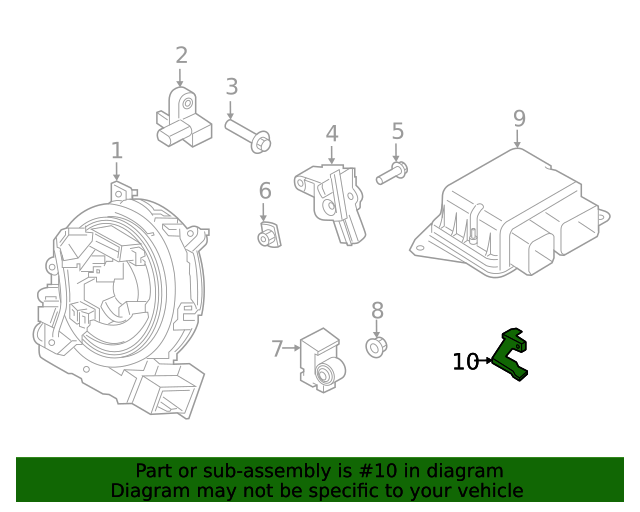 2
3
1
4
5
9
6
8
7
10

Part or sub-assembly is #10 in diagram
Diagram may not be specific to your vehicle