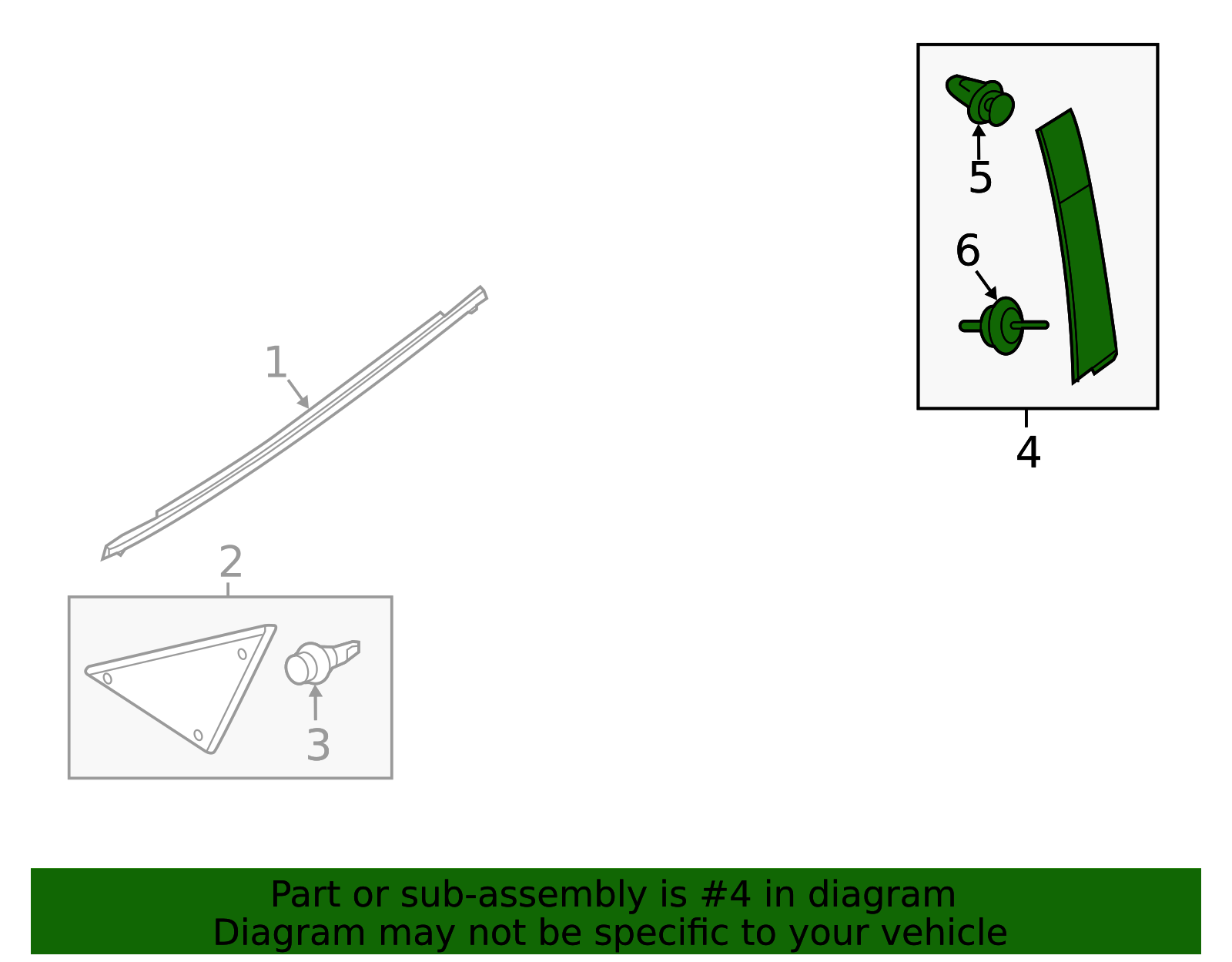 5

6

4

1

2

3

Part or sub-assembly is #4 in diagram
Diagram may not be specific to your vehicle