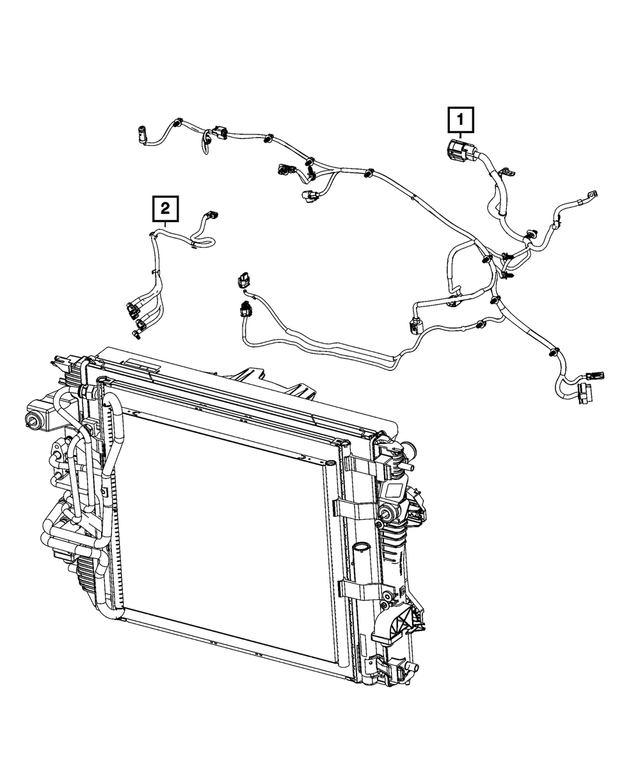 1

2