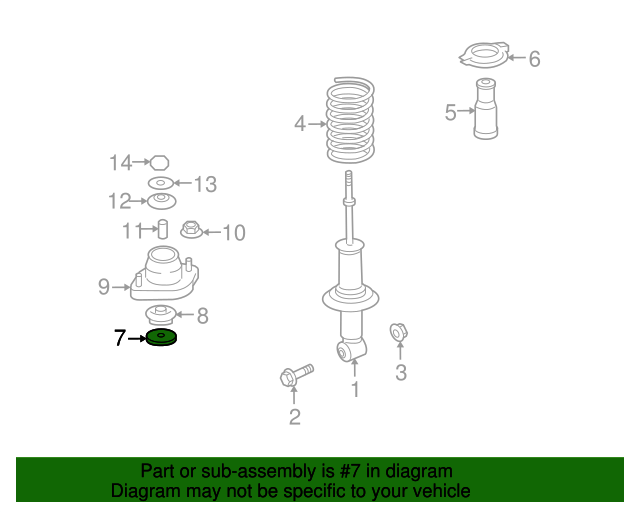 6
5
4
14
13
12
11
10
9
8
7
3
1
2

Part or sub-assembly is #7 in diagram
Diagram may not be specific to your vehicle