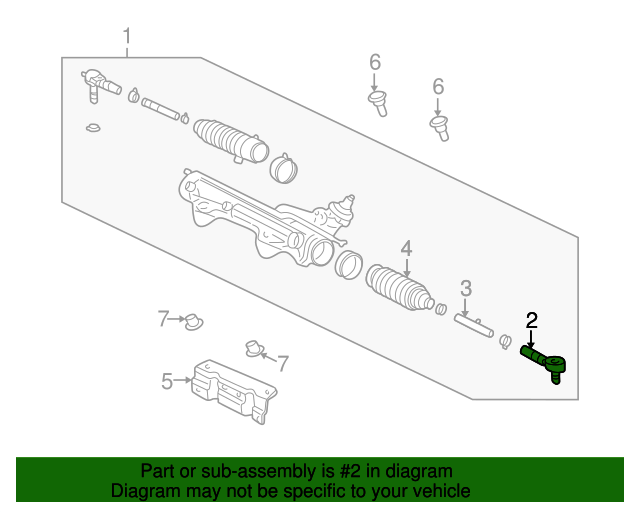 1

6

6

4

3

2

7

7

5

Part or sub-assembly is #2 in diagram
Diagram may not be specific to your vehicle