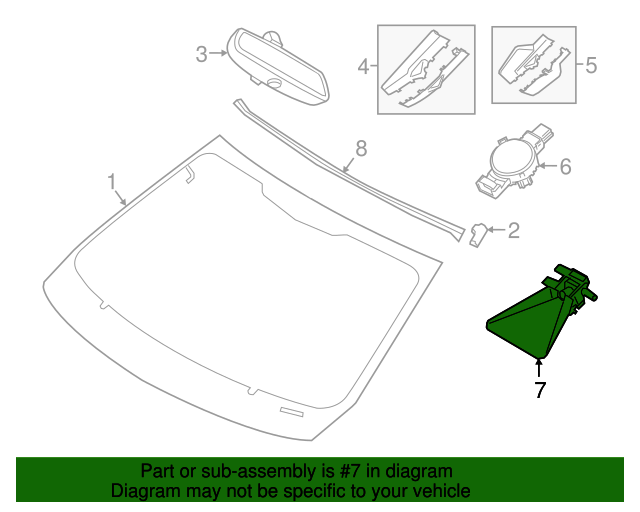 3
4
5
8
6
1
2
7

Part or sub-assembly is #7 in diagram
Diagram may not be specific to your vehicle