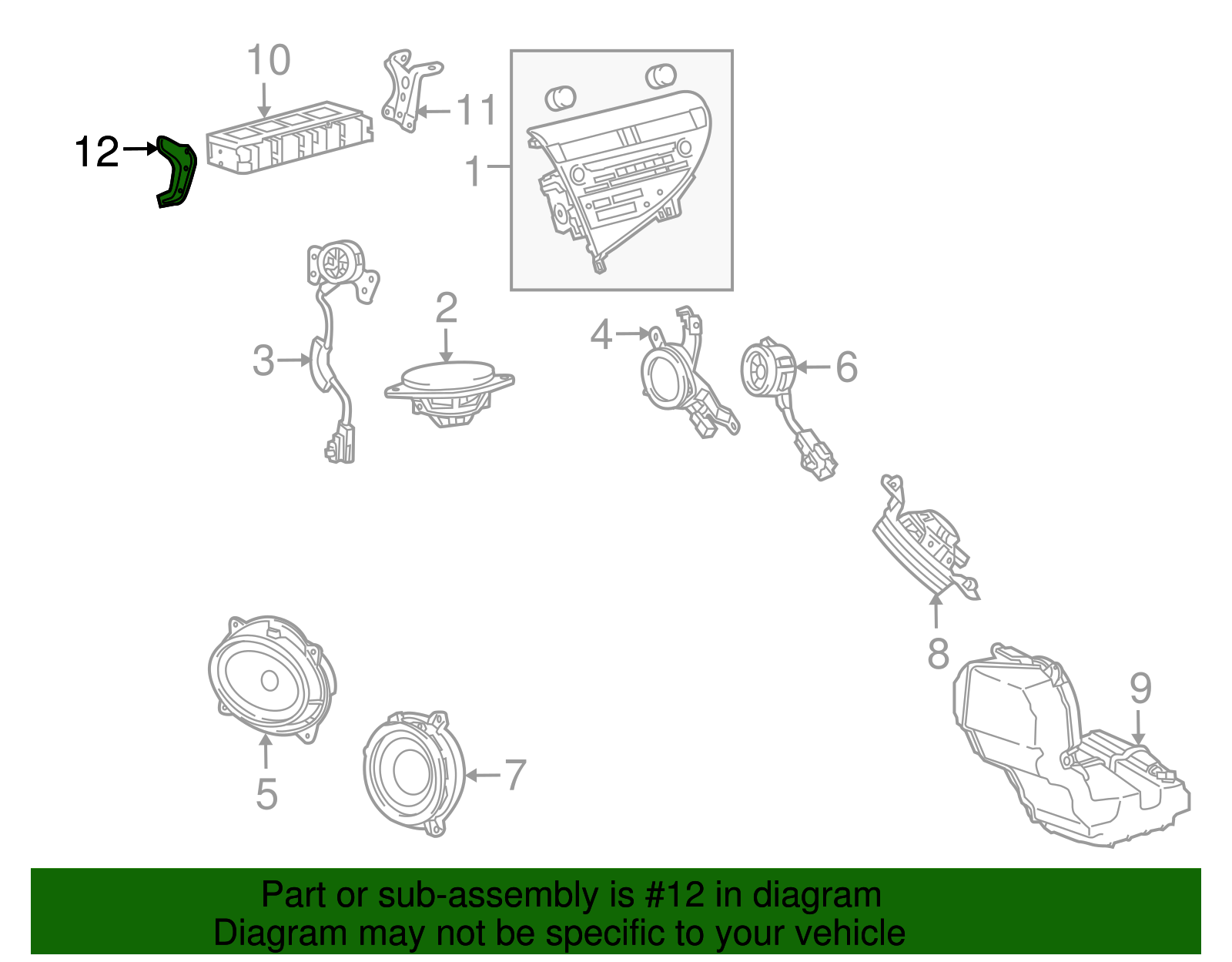 10
11
12
1
2
3
4
6
8
9
5
7

Part or sub-assembly is #12 in diagram
Diagram may not be specific to your vehicle