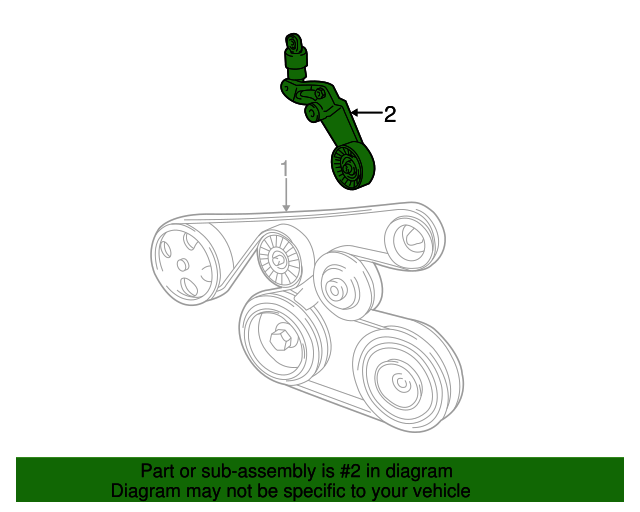 2
1
Part or sub-assembly is #2 in diagram
Diagram may not be specific to your vehicle