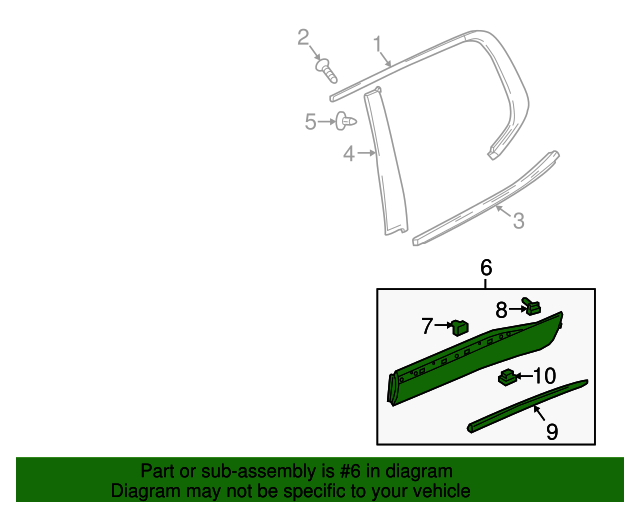 2
1
5
4
3
6
8
7
10
9

Part or sub-assembly is #6 in diagram
Diagram may not be specific to your vehicle