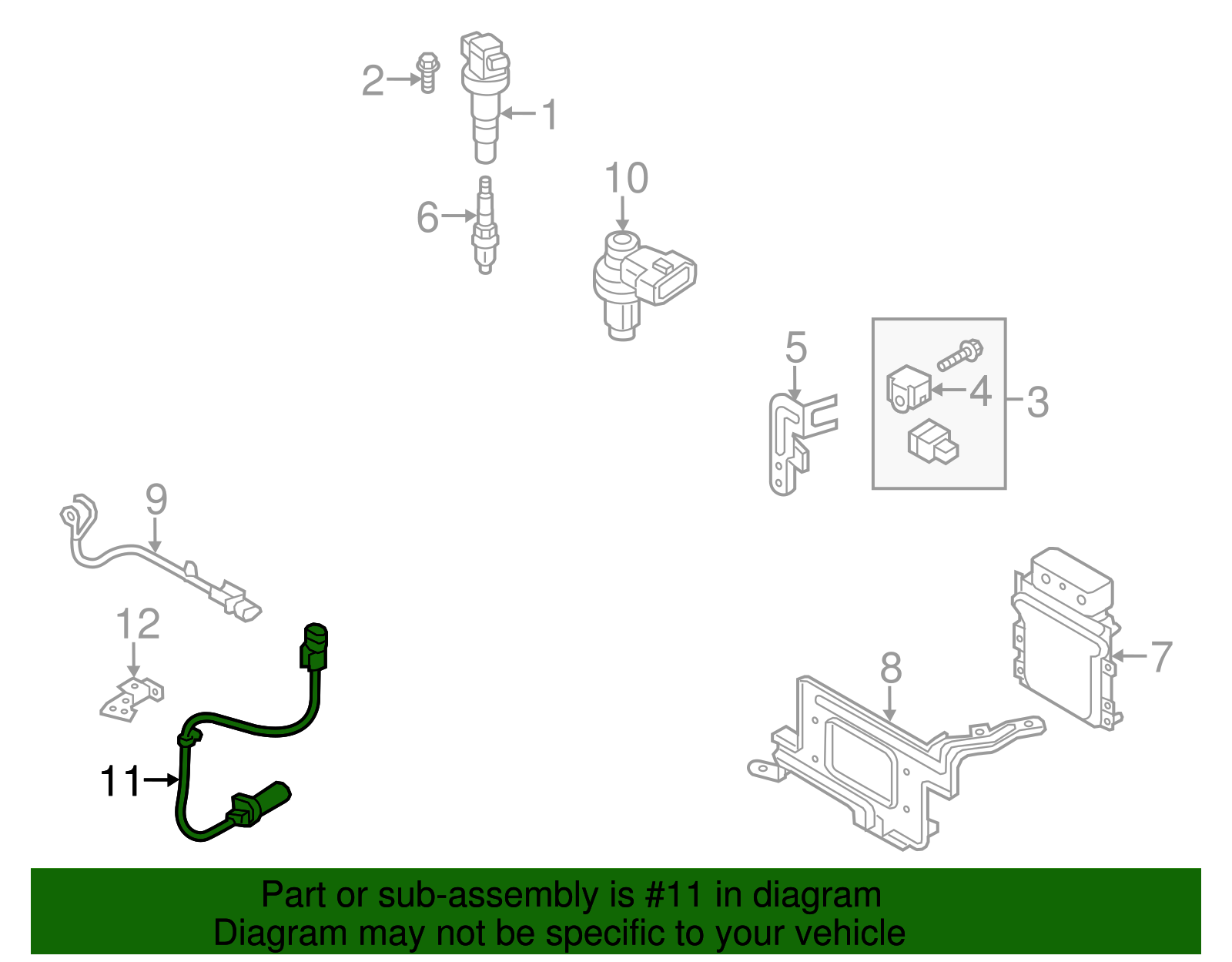 2
1
10
6
5
4
3
9
12
7
8
11

Part or sub-assembly is #11 in diagram
Diagram may not be specific to your vehicle