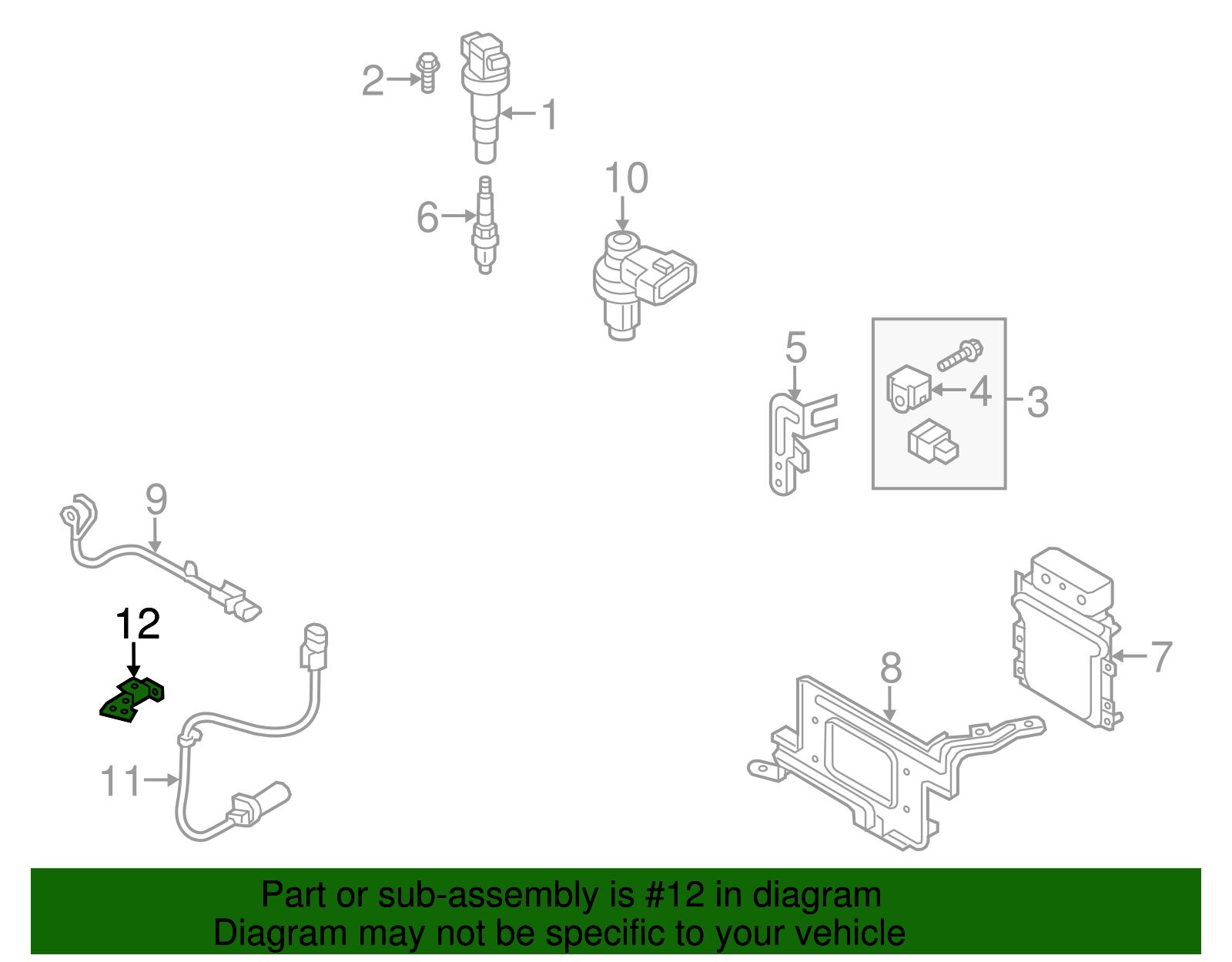 2
1
10
6
5
4
3
9
12
7
8
11

Part or sub-assembly is #12 in diagram
Diagram may not be specific to your vehicle