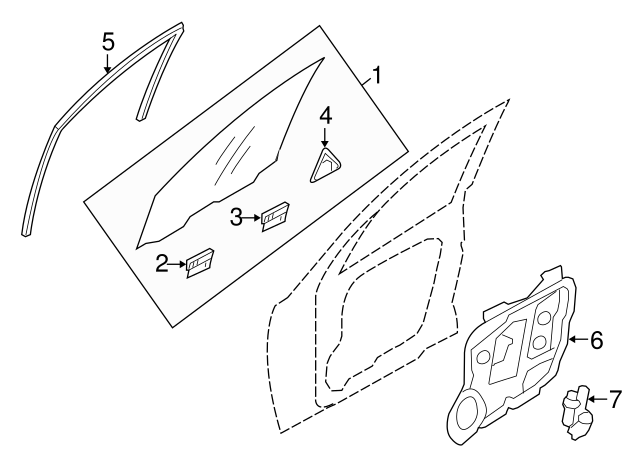 5
1
4
3
2
6
7