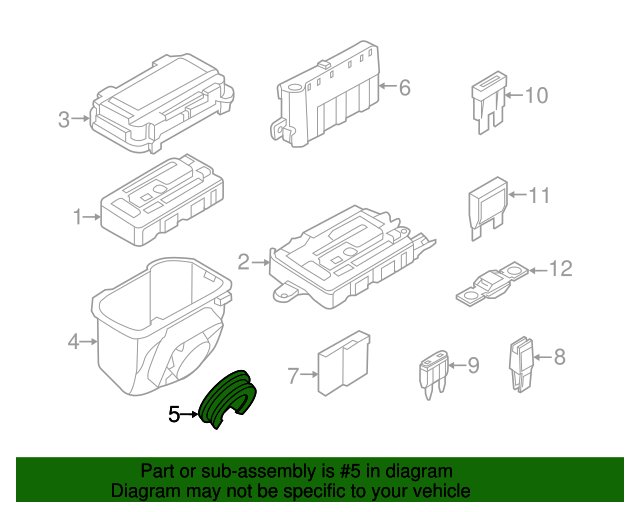 3
6
10
1
11
2
12
4
7
9
8
5

Part or sub-assembly is #5 in diagram
Diagram may not be specific to your vehicle