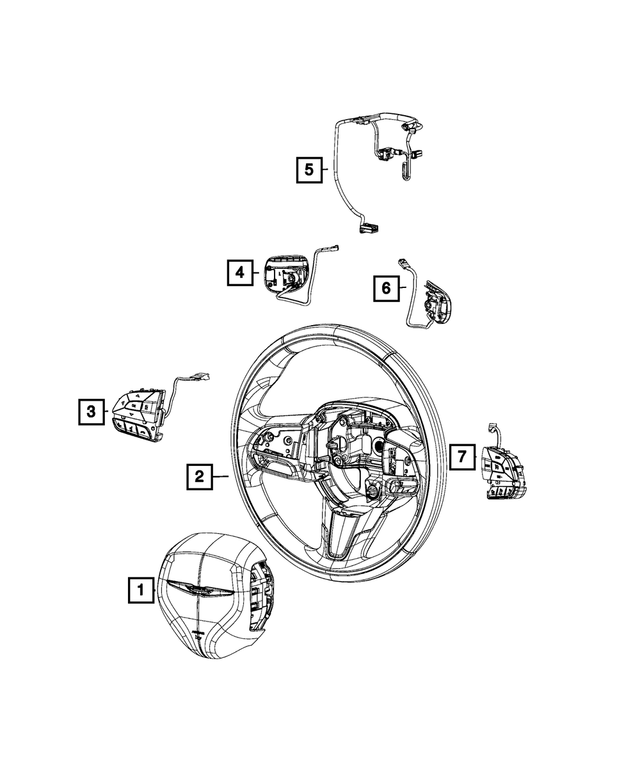 5
4
6
3
2
7
1