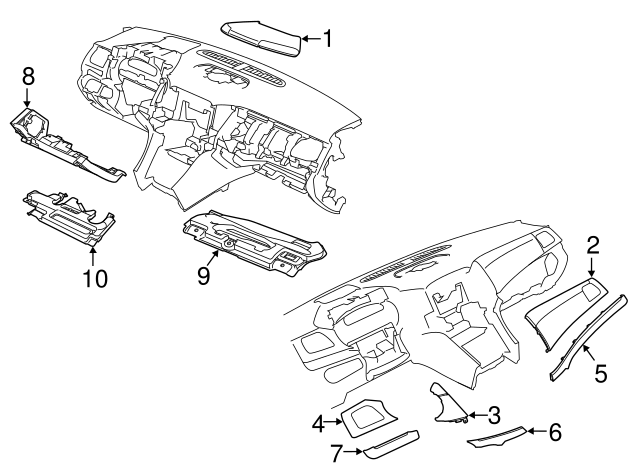 1
8
10
9
2
5
3
4
6
7