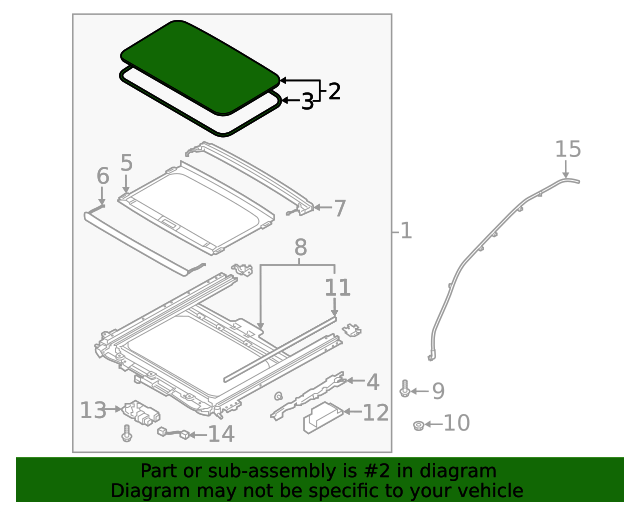 2
3
15
5
6
7
1
8
11
4
9
13
12
10
14

Part or sub-assembly is #2 in diagram
Diagram may not be specific to your vehicle