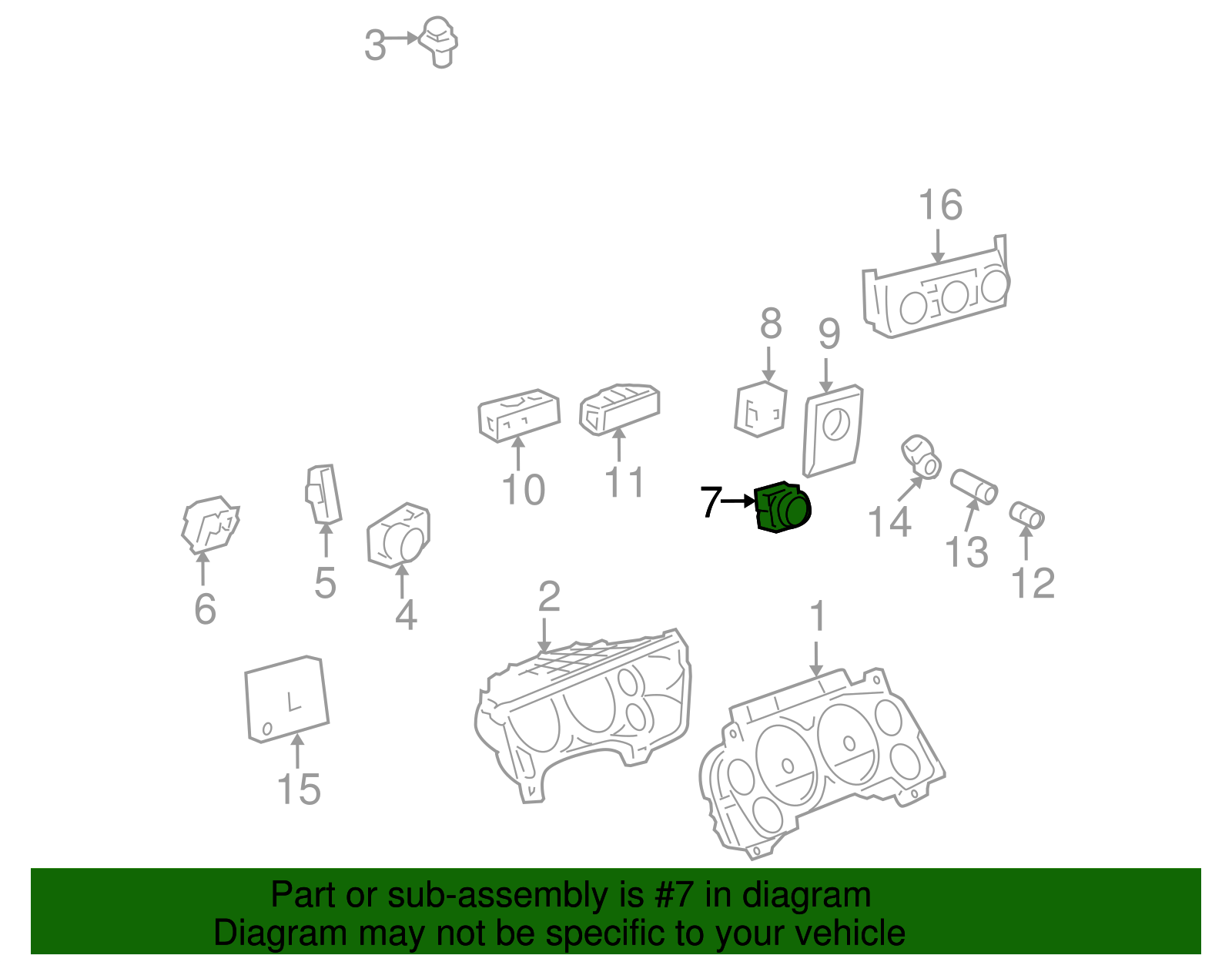 3
16
8
9
10
11
7
14
13
12
6
5
4
2
1
15
Part or sub-assembly is #7 in diagram
Diagram may not be specific to your vehicle