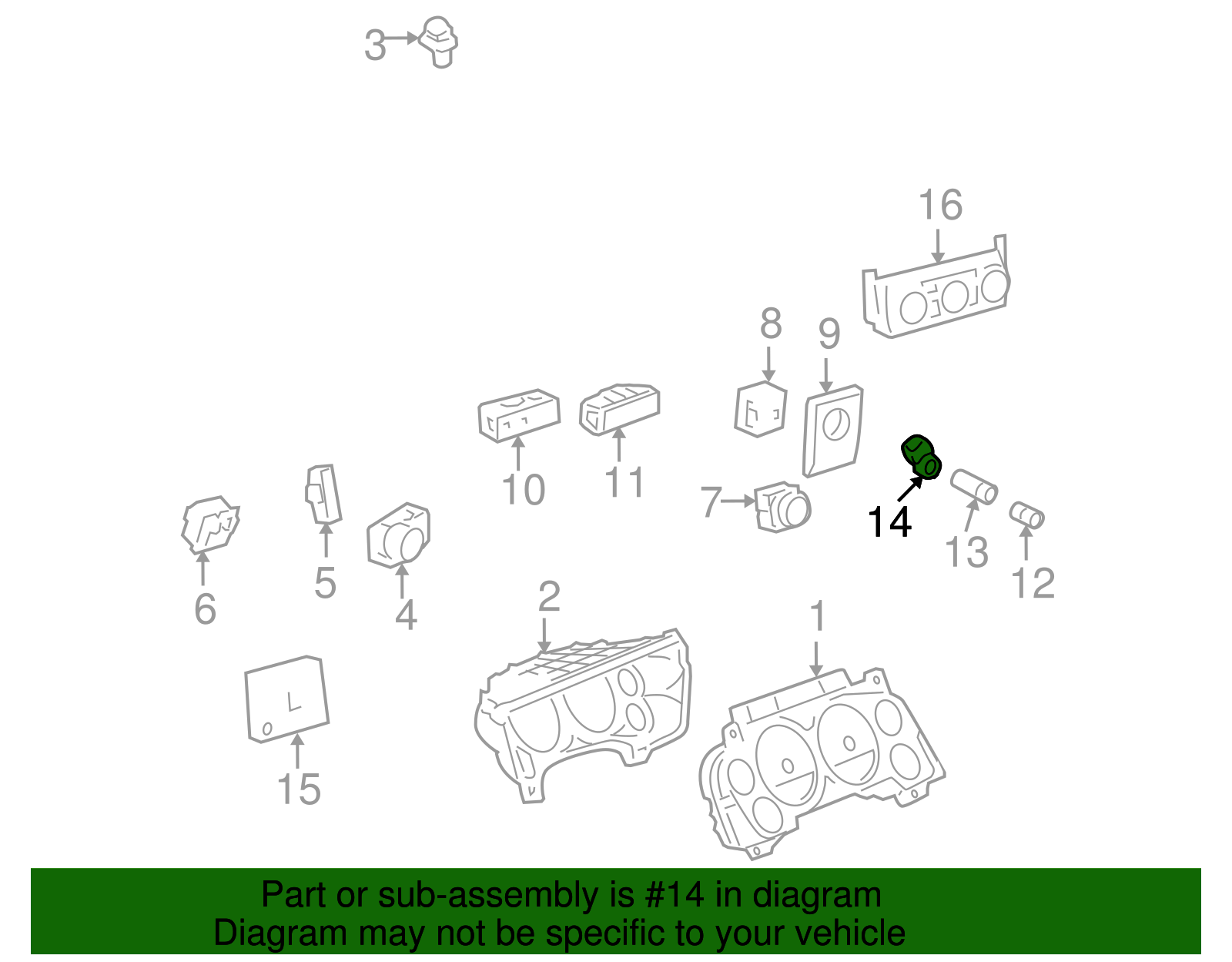 3

16

8

9

10

11

7

14

13

12

6

5

4

2

1

15

Part or sub-assembly is #14 in diagram
Diagram may not be specific to your vehicle