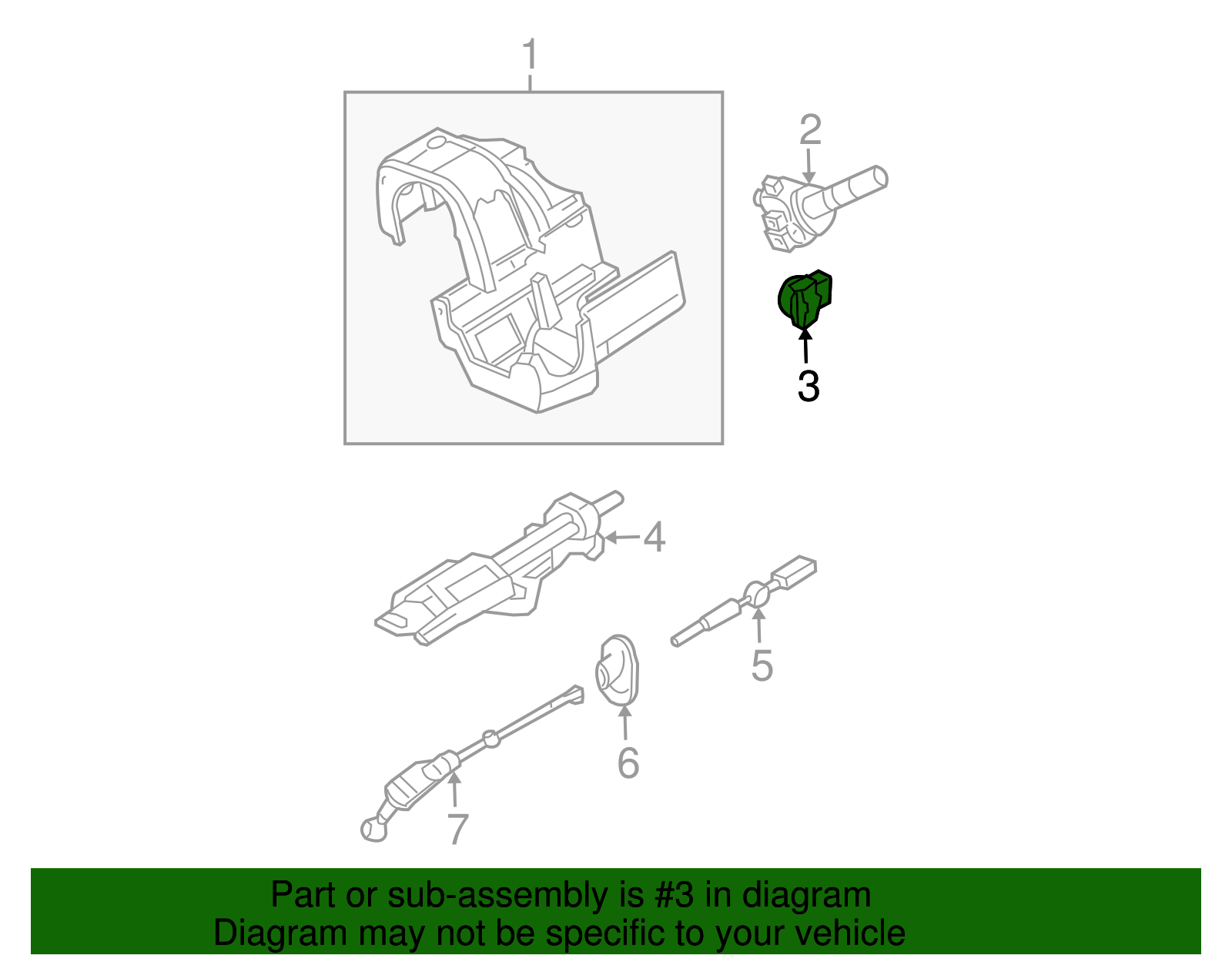 1
2
3
4
5
6
7

Part or sub-assembly is #3 in diagram
Diagram may not be specific to your vehicle