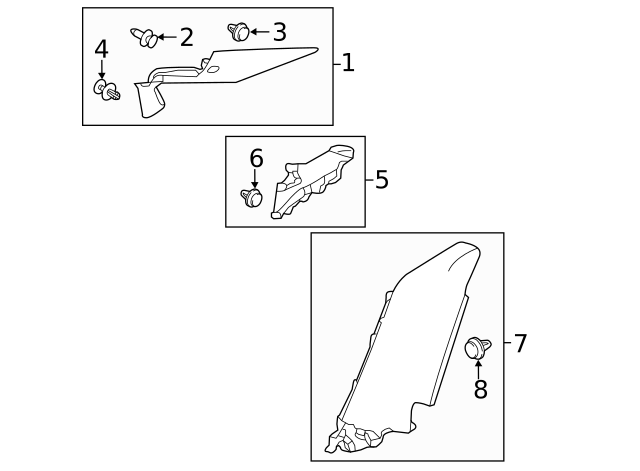 4
2
3
1
6
5
7
8