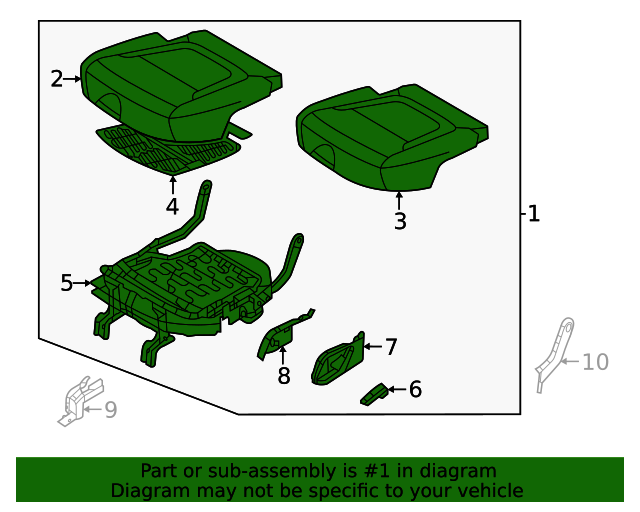 2
4
3
1
5
8
7
6
9
10

Part or sub-assembly is #1 in diagram
Diagram may not be specific to your vehicle