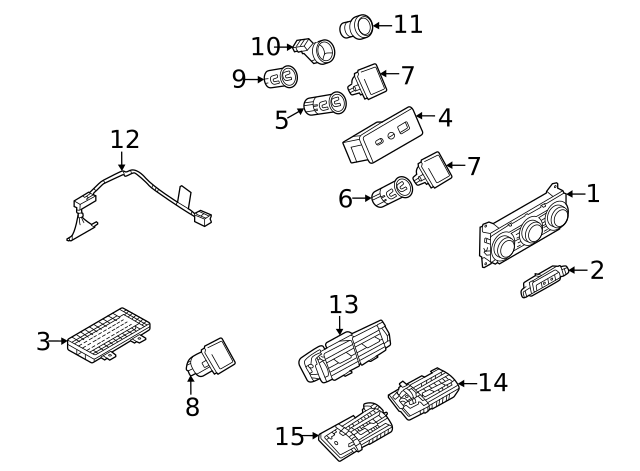 11
10
9
7
5
4
12
7
6
1
2
13
3
8
14
15