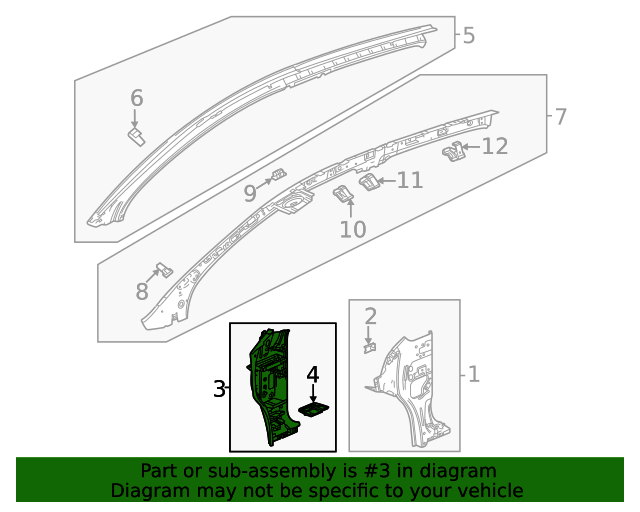 5
6
7
12
9
11
10
8
2
3
4
1

Part or sub-assembly is #3 in diagram
Diagram may not be specific to your vehicle