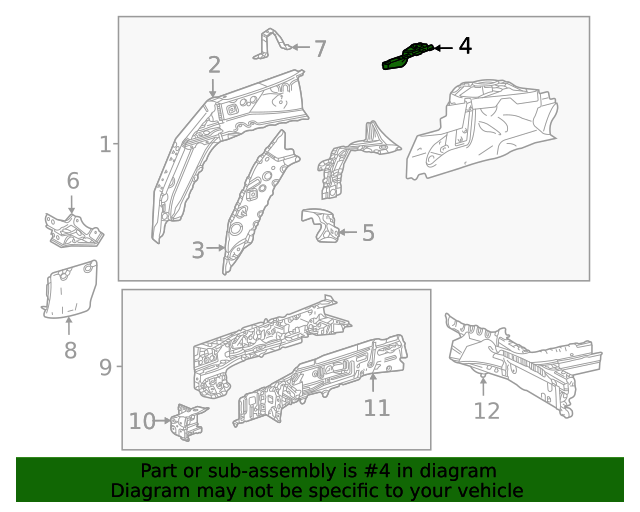 7
4
2
1
6
5
3
8
9
10
11
12
Part or sub-assembly is #4 in diagram
Diagram may not be specific to your vehicle