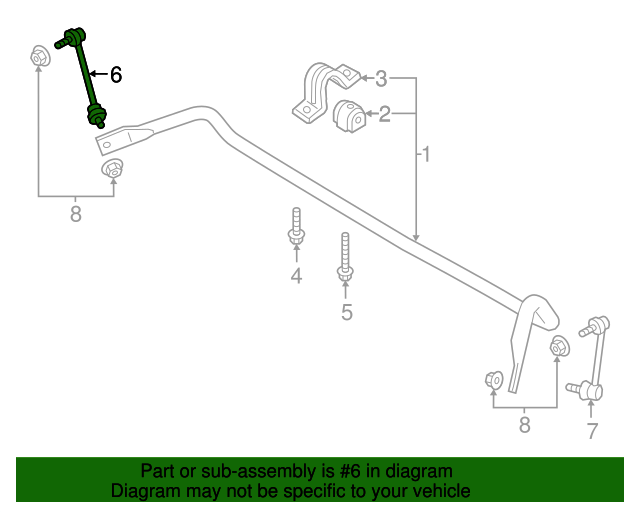 6
3
2
1
8
4
5
8
7

Part or sub-assembly is #6 in diagram
Diagram may not be specific to your vehicle