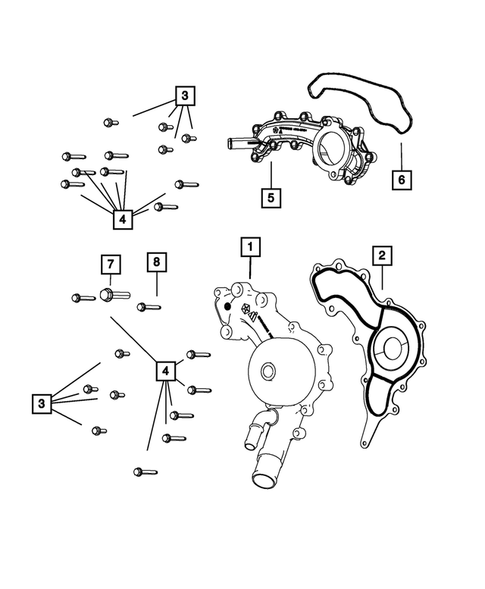 3
6
5
4
1
2
7
8
4
3