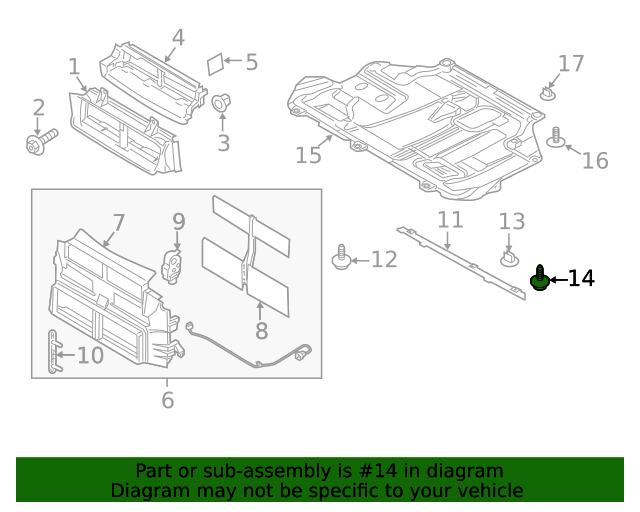 4
1
5
2
3
17
15
16
7
9
11
13
12
14
8
10
6

Part or sub-assembly is #14 in diagram
Diagram may not be specific to your vehicle