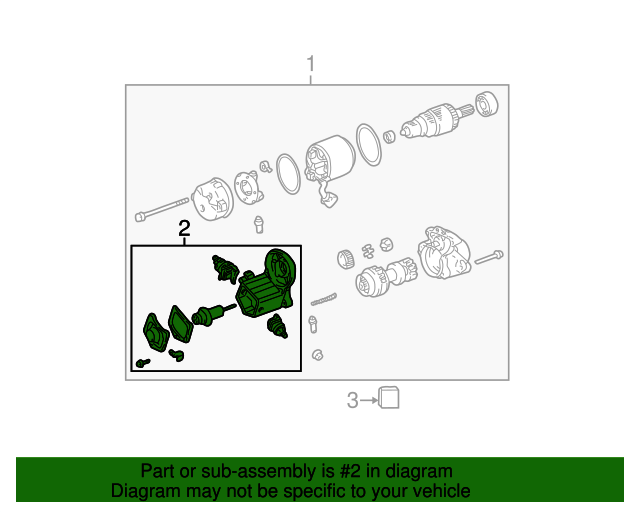 1

2

3

Part or sub-assembly is #2 in diagram
Diagram may not be specific to your vehicle