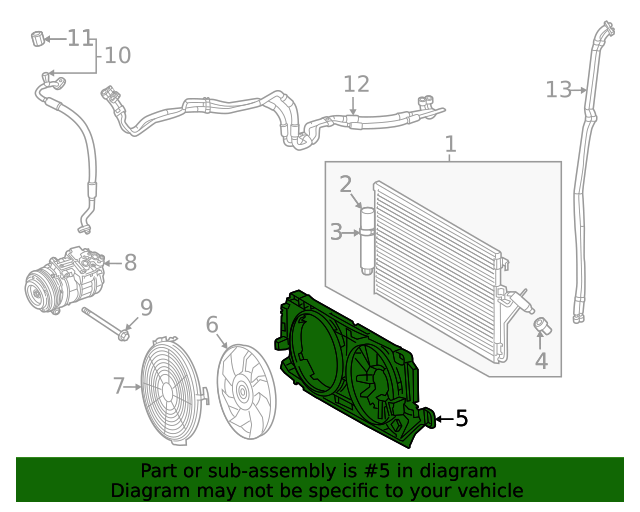 11
10
12
13
1
2
3
8
9
6
7
4
5

Part or sub-assembly is #5 in diagram
Diagram may not be specific to your vehicle