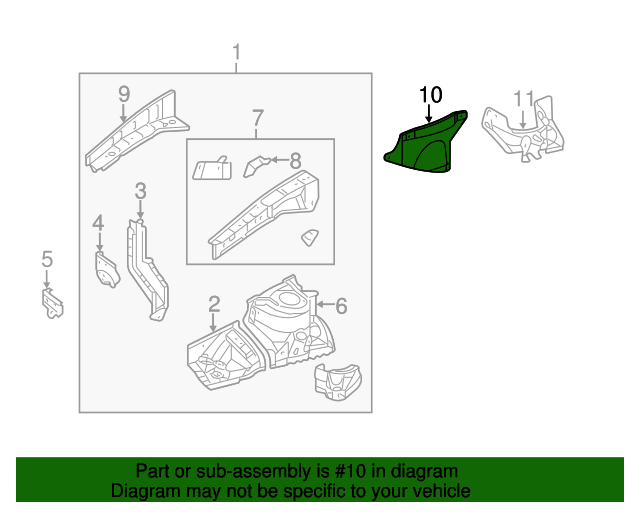 1
9
7
8
3
4
5
2
6
10
11

Part or sub-assembly is #10 in diagram
Diagram may not be specific to your vehicle