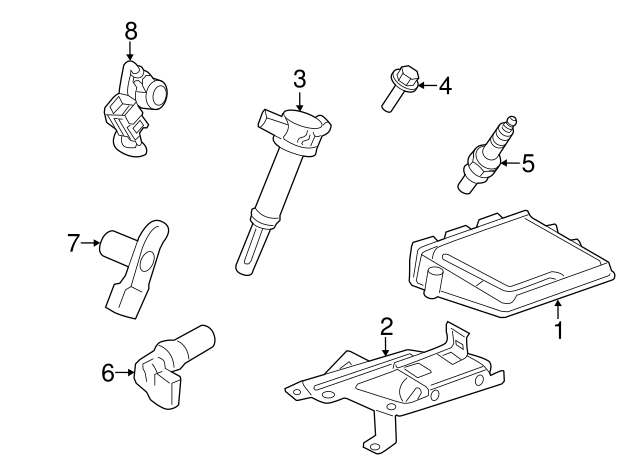 8
3
4
5
7
1
2
6