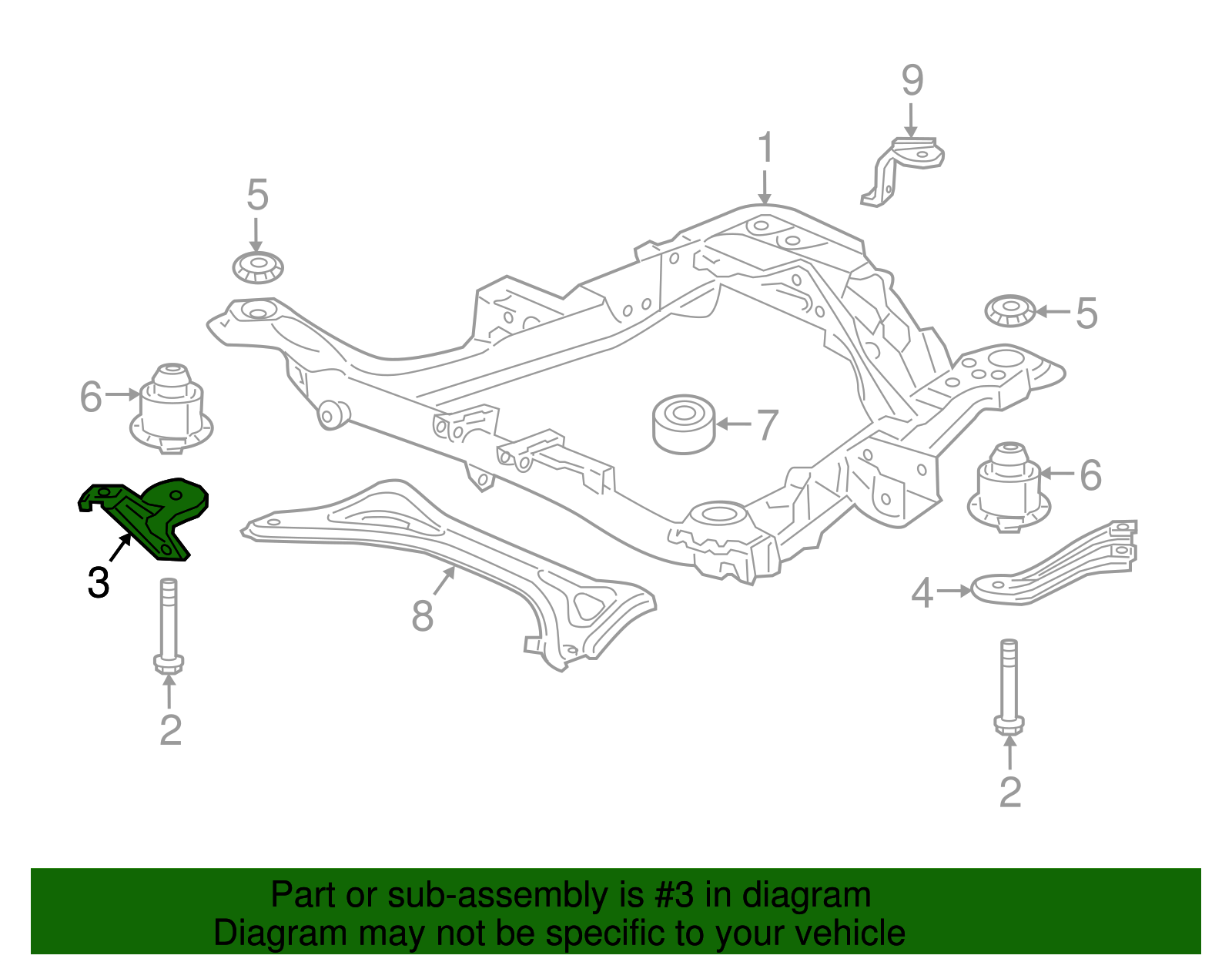 9
1
5
5
6
7
6
3
8
4
2
2

Part or sub-assembly is #3 in diagram
Diagram may not be specific to your vehicle