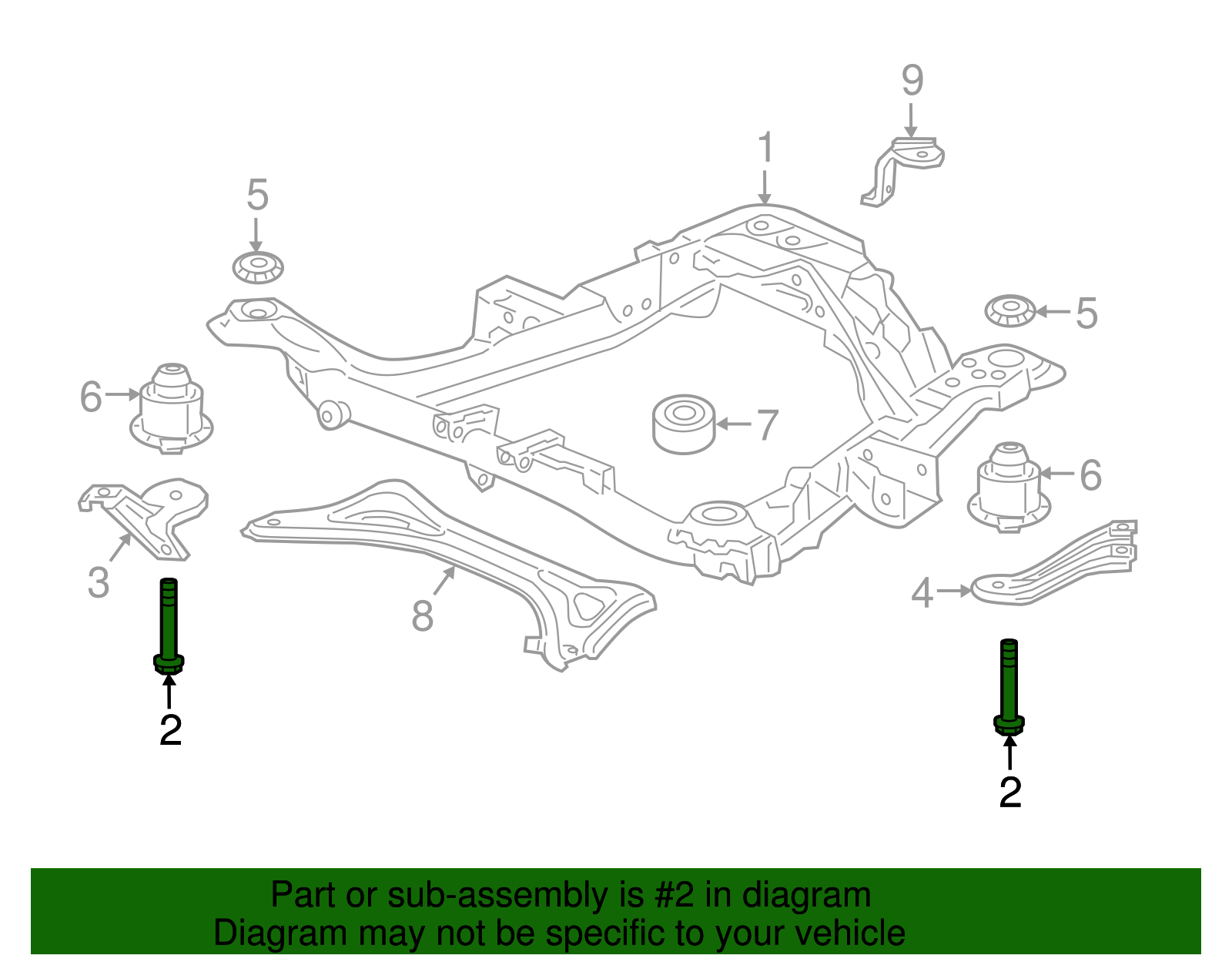 9

1

5

5

6

7

6

3

8

4

2

2

Part or sub-assembly is #2 in diagram
Diagram may not be specific to your vehicle