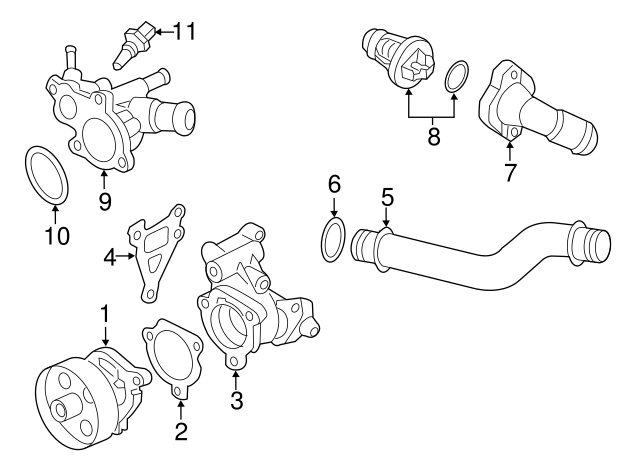 11
8
7
9
10
6
5
4
1
3
2