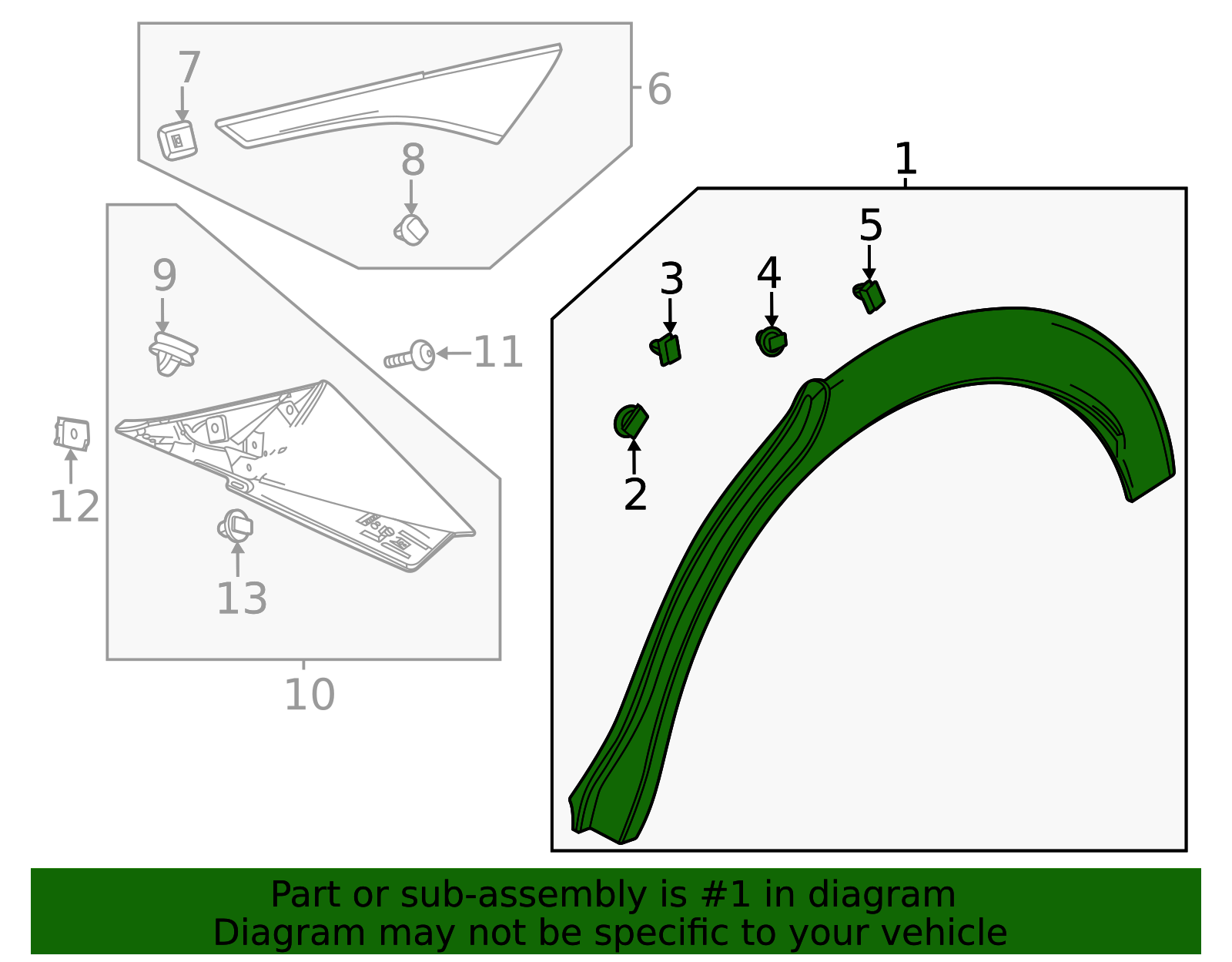 7
6
8
9
11
12
13
10
1
5
3
4
2

Part or sub-assembly is #1 in diagram
Diagram may not be specific to your vehicle