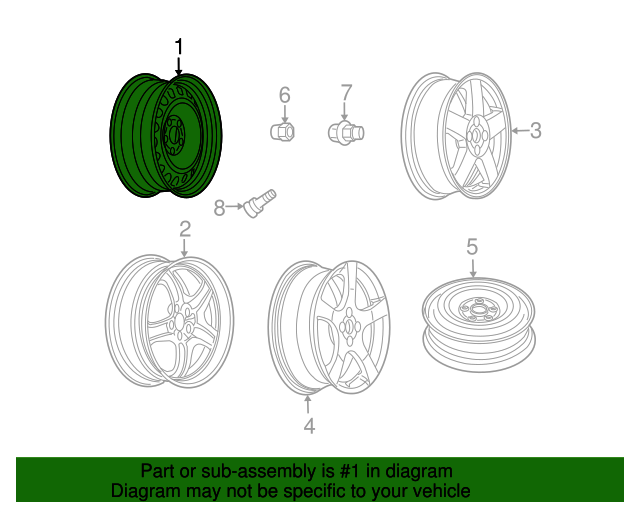 1
6
7
3
8
2
5
4

Part or sub-assembly is #1 in diagram
Diagram may not be specific to your vehicle