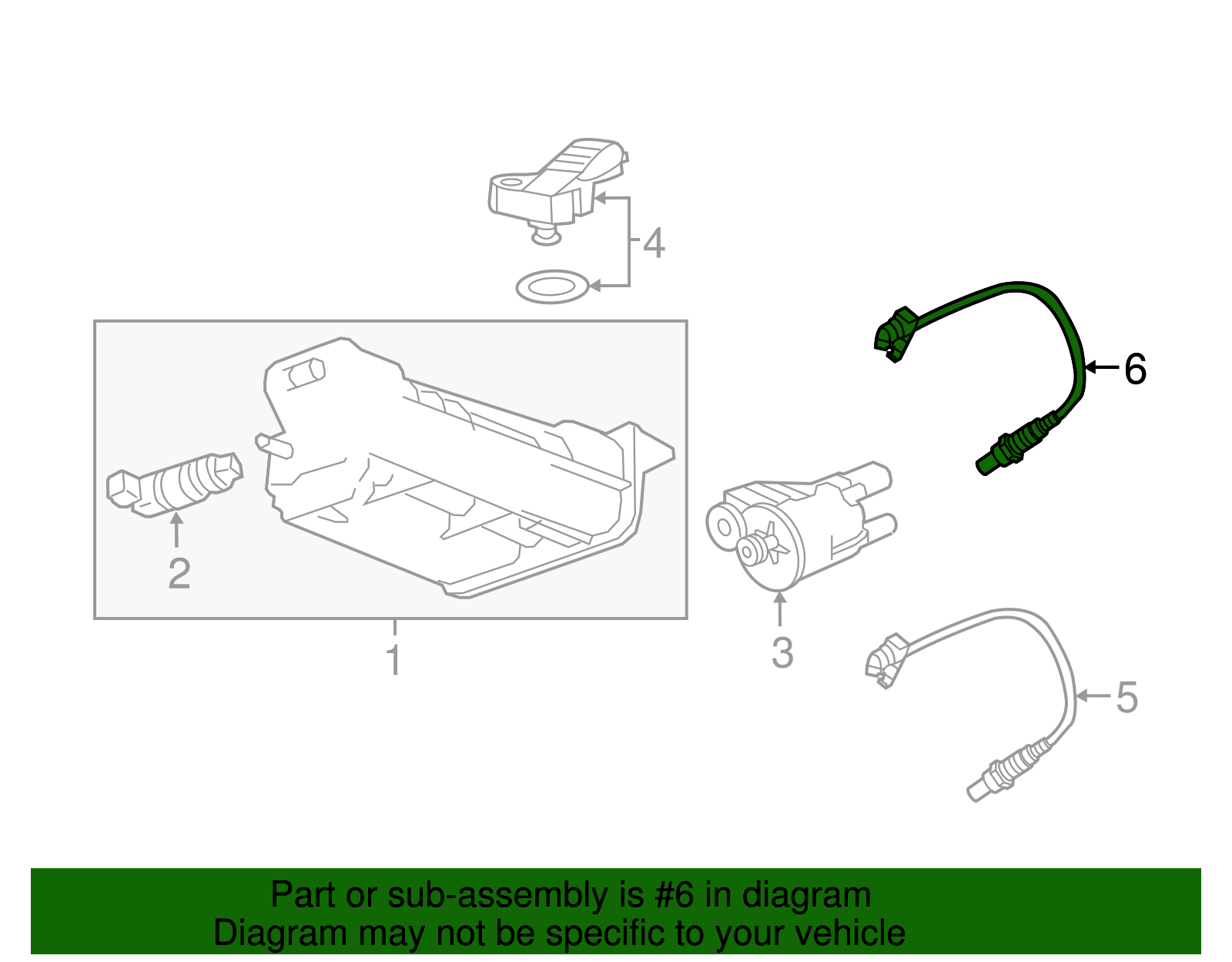 4

6

2

1

3

5

Part or sub-assembly is #6 in diagram
Diagram may not be specific to your vehicle