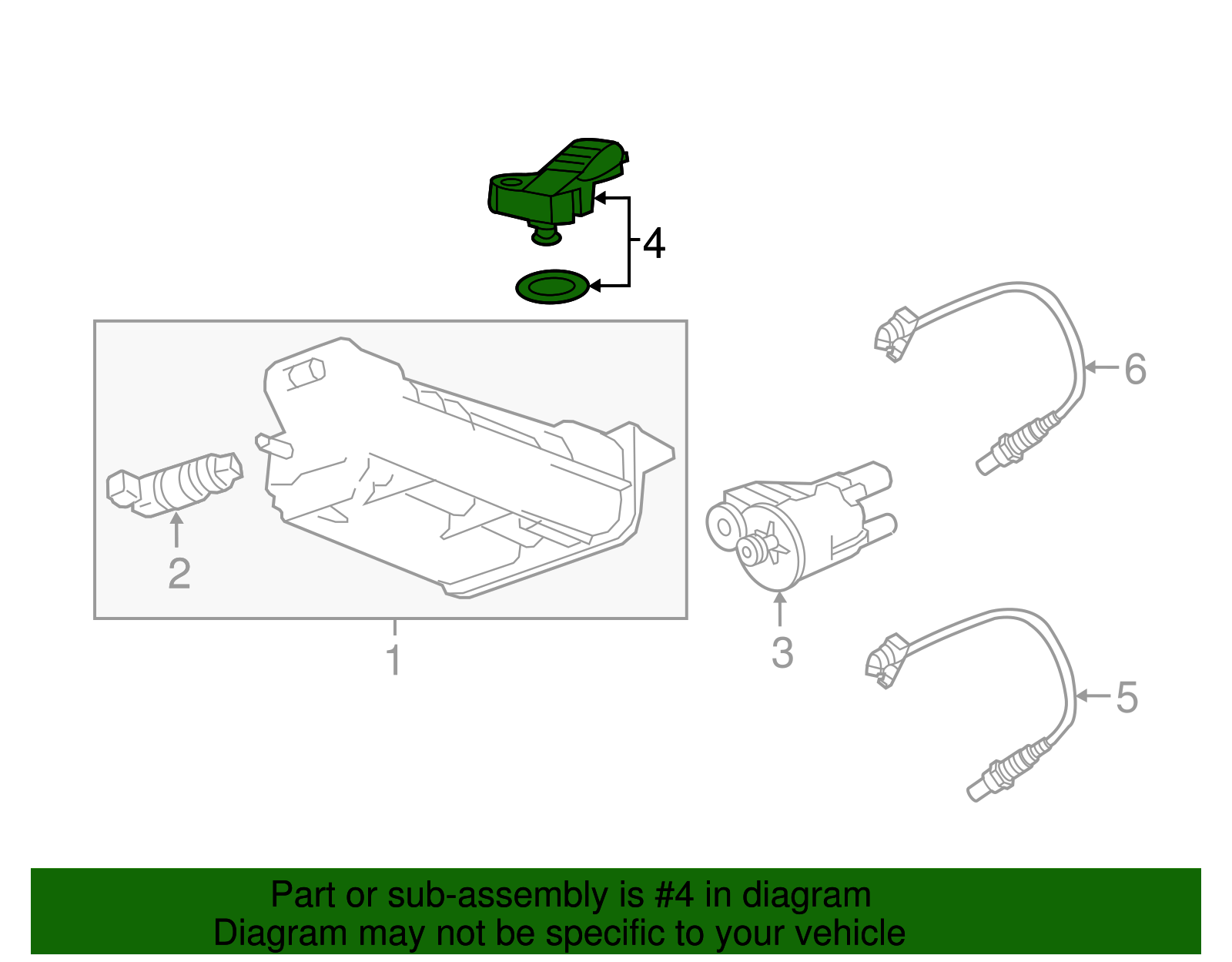 4

6

2

1

3

5

Part or sub-assembly is #4 in diagram
Diagram may not be specific to your vehicle