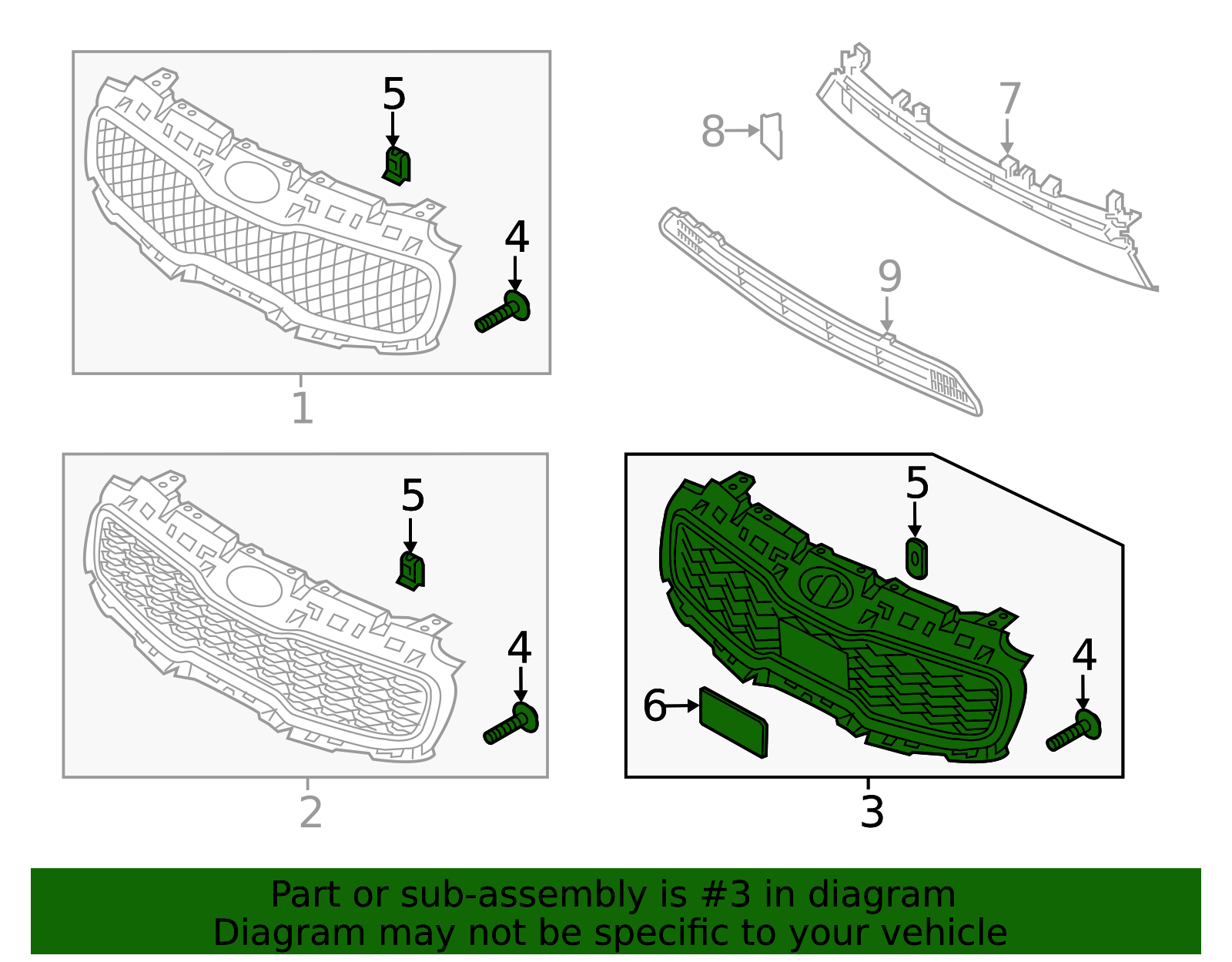 5
4
1
8
7
9
5
4
2
5
6
4
3

Part or sub-assembly is #3 in diagram
Diagram may not be specific to your vehicle