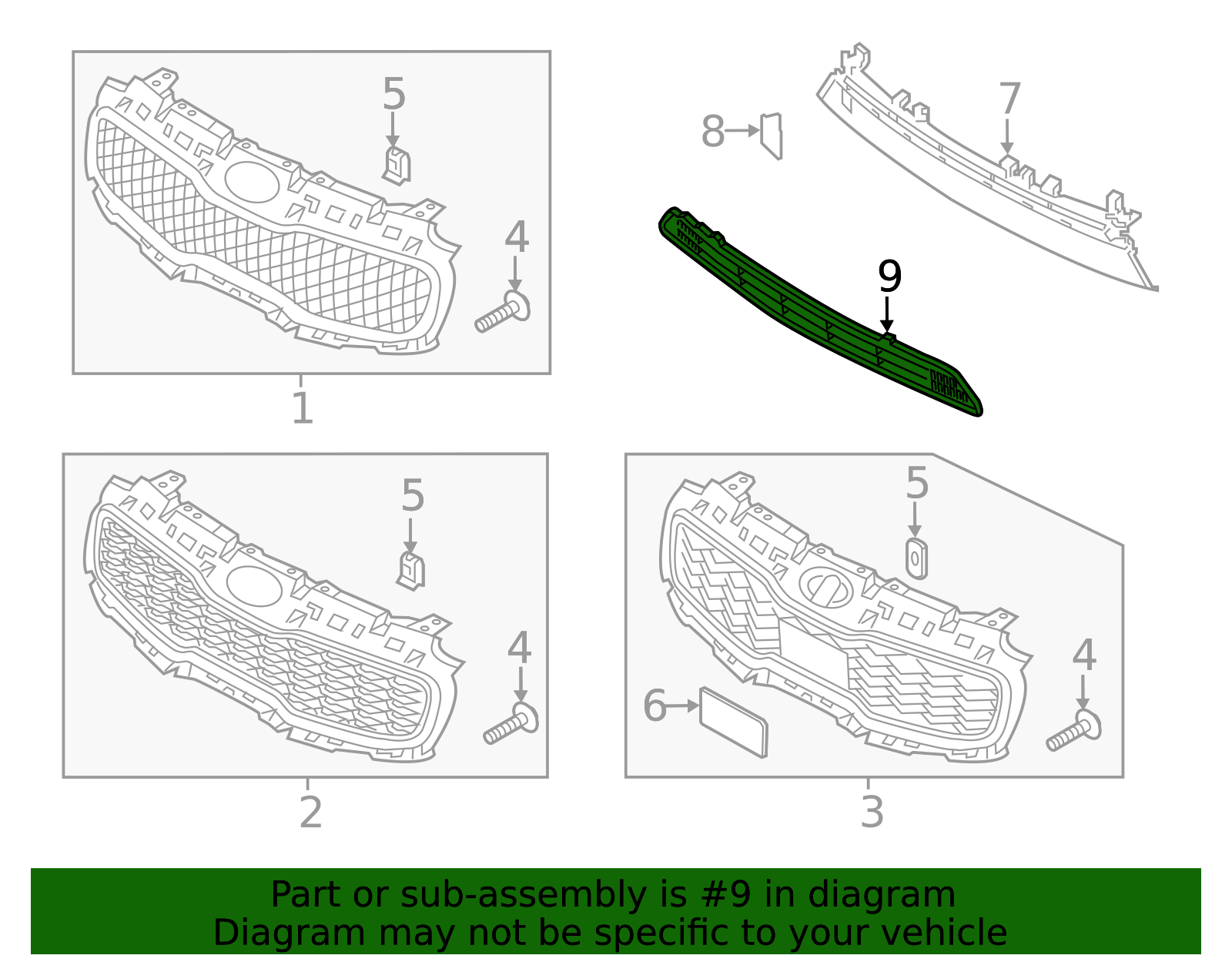 5
4
1
8
7
9
5
4
2
5
6
4
3

Part or sub-assembly is #9 in diagram
Diagram may not be specific to your vehicle