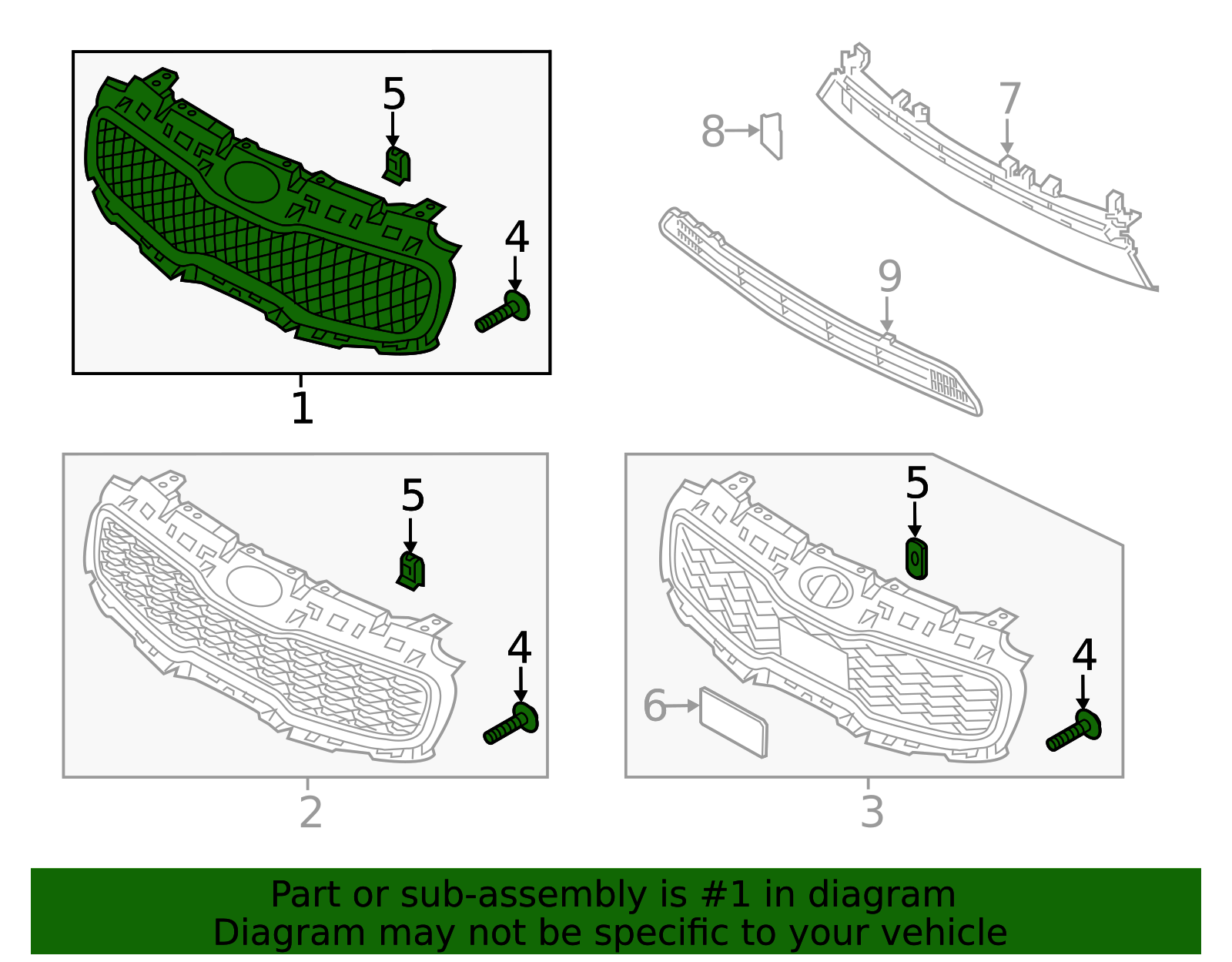 5
4
1
8
7
9
5
4
2
5
6
4
3

Part or sub-assembly is #1 in diagram
Diagram may not be specific to your vehicle