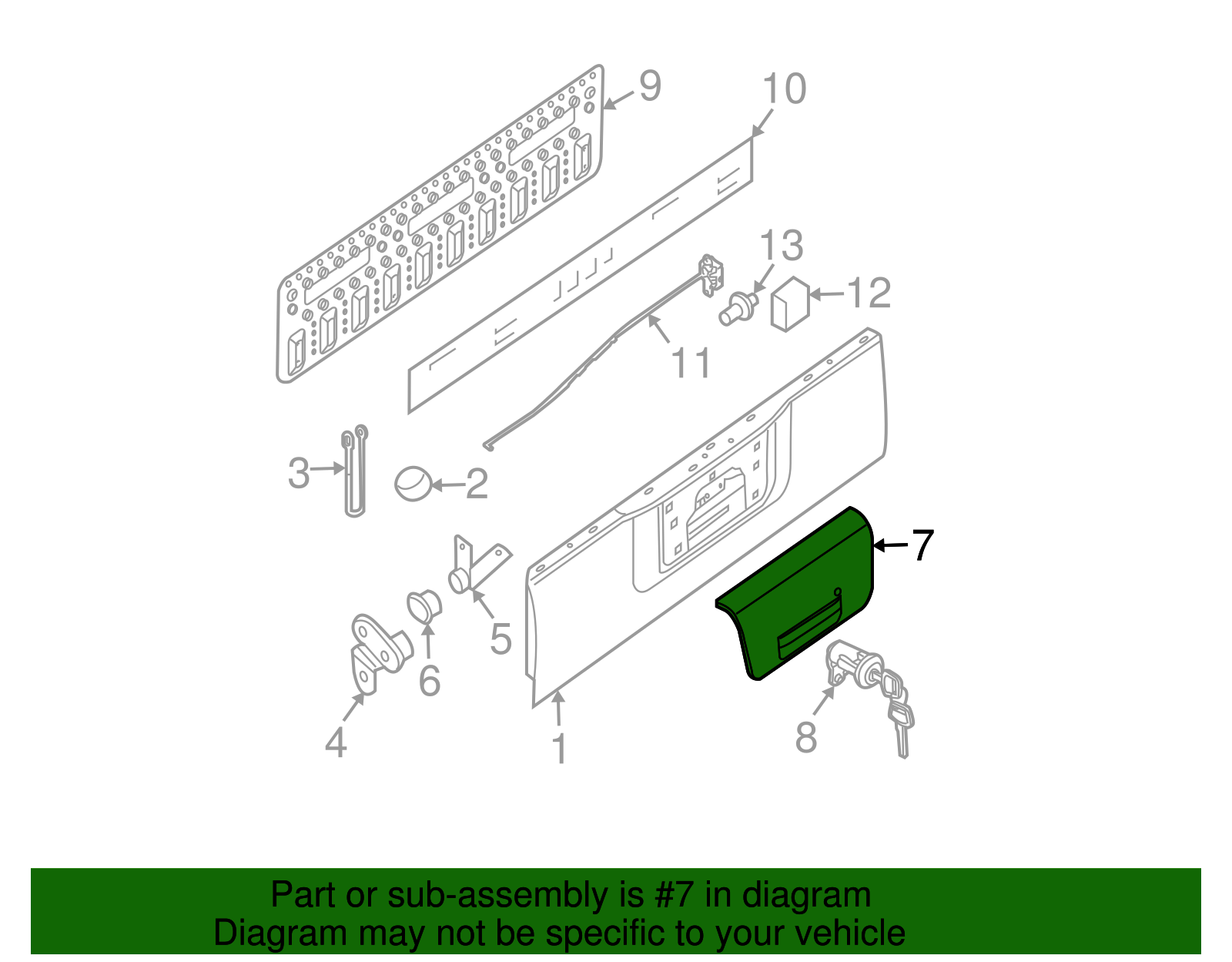 9
10
13
12
11
3
2
7
5
6
4
1
8

Part or sub-assembly is #7 in diagram
Diagram may not be specific to your vehicle