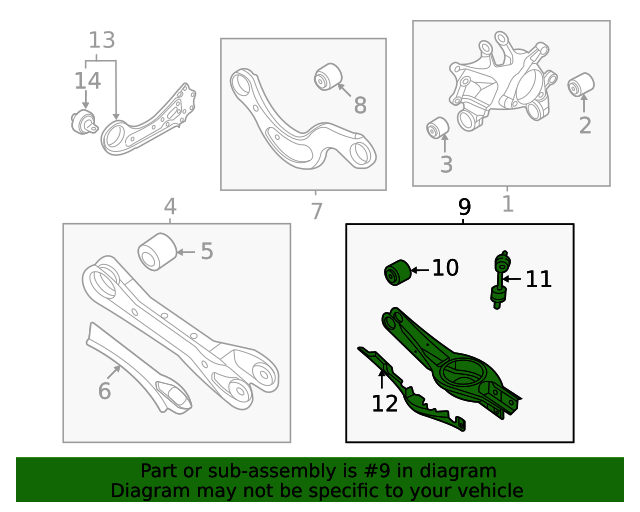 13
14
8
7
2
3
1
4
5
6
9
10
11
12

Part or sub-assembly is #9 in diagram
Diagram may not be specific to your vehicle