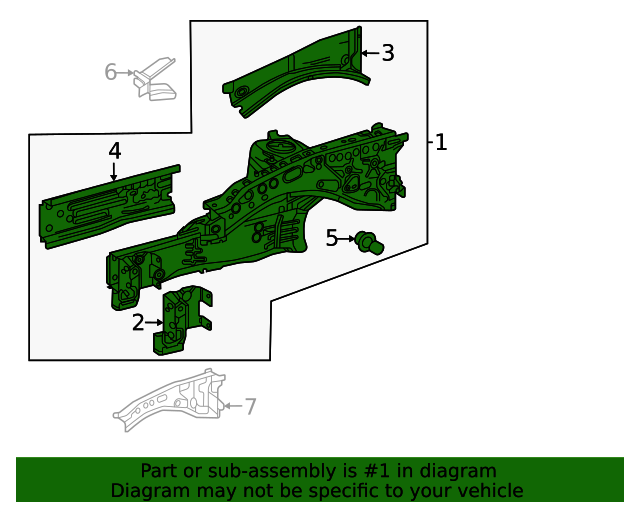 6
3
1
4
5
2
7

Part or sub-assembly is #1 in diagram
Diagram may not be specific to your vehicle